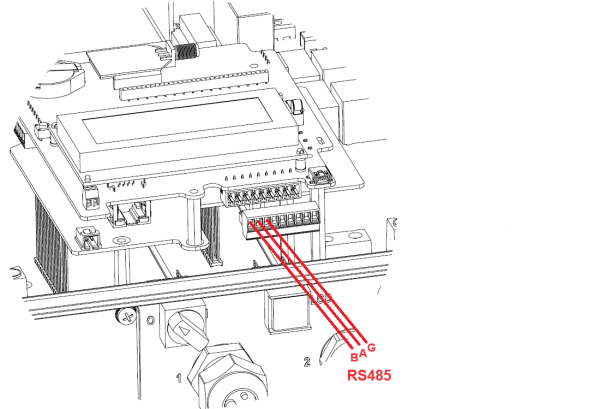 0
1
2
B A G
RS485