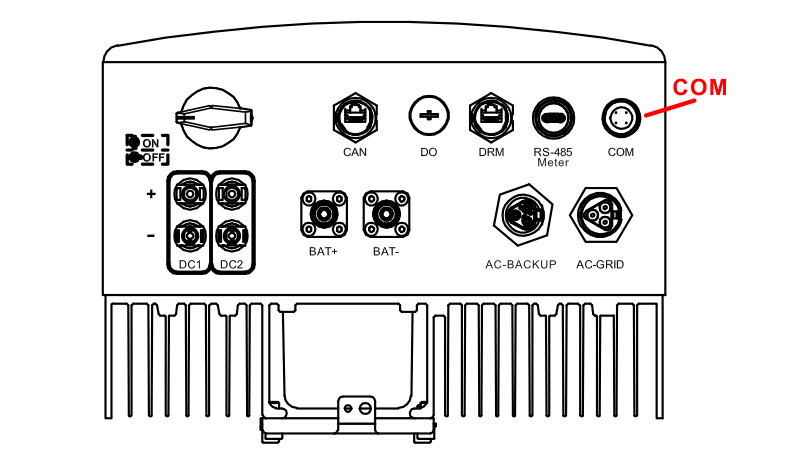 COM

ON
OFF

CAN
DO
DRM
RS-485 Meter
COM

+
-
DC1
DC2

BAT+
BAT-

AC-BACKUP
AC-GRID