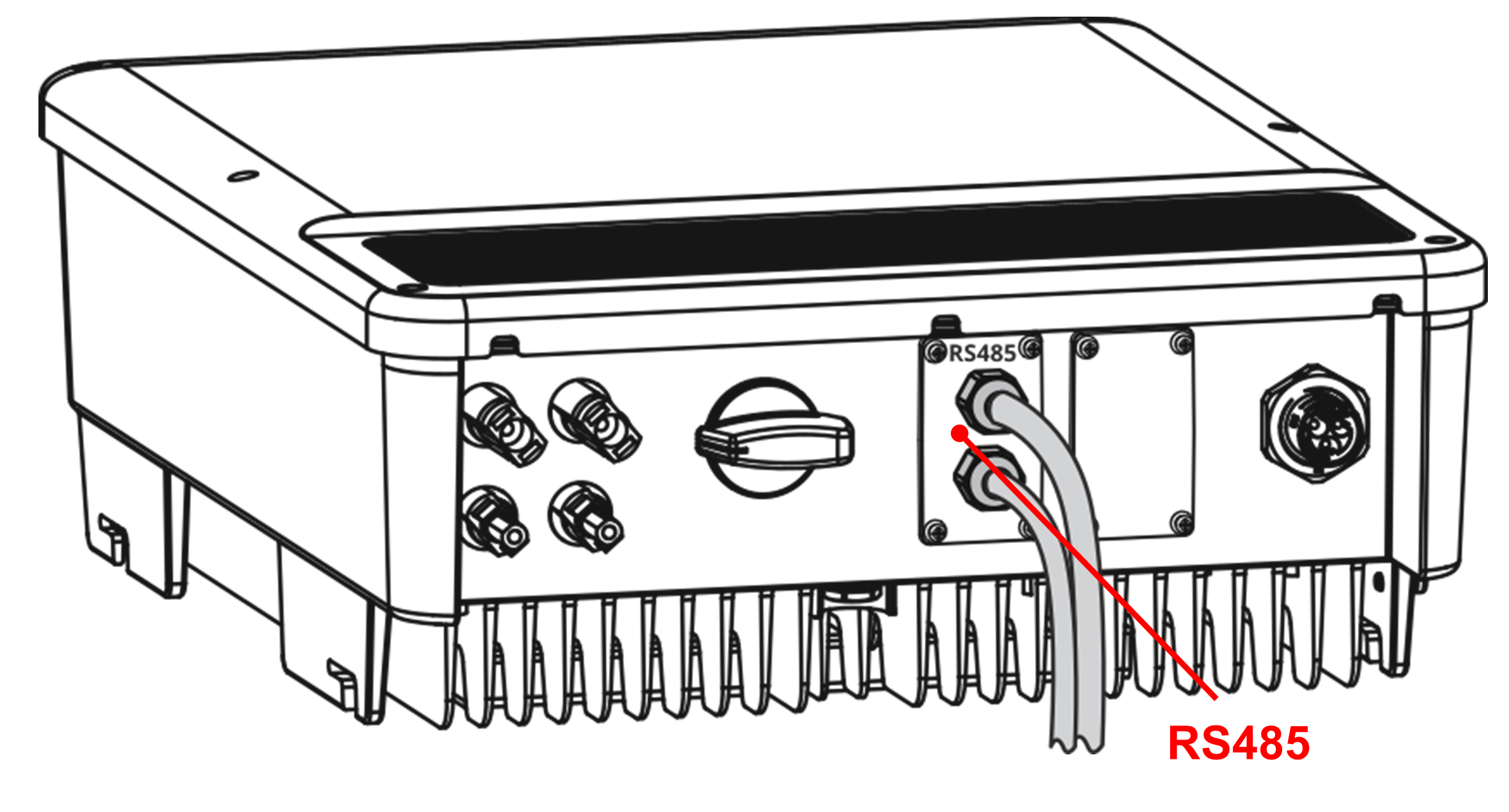 RS485

RS485